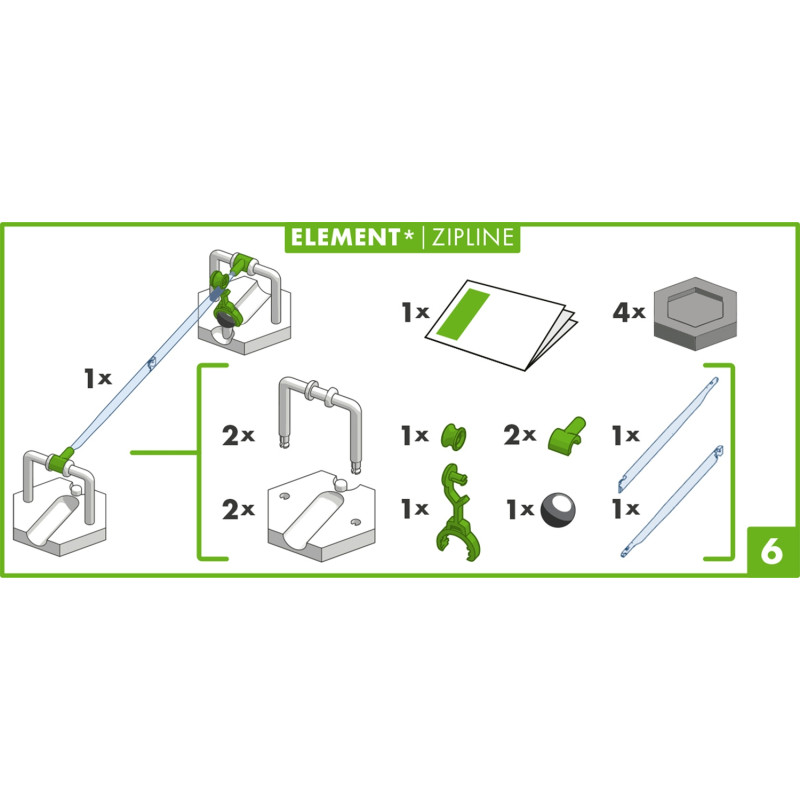 ELEMENT* | ZIPLINE

1x

1x

4x

2x

1x

2x

1x

2x

1x

1x

1x

6