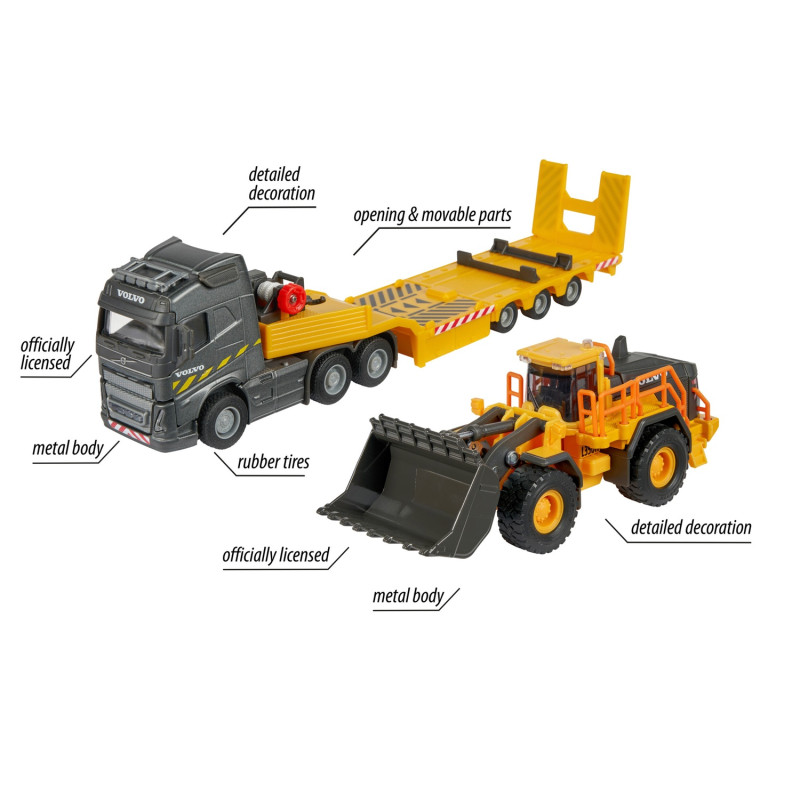 detailed decoration

opening & movable parts

VOLVO

officially licensed

VOLVO

metal body

rubber tires

VOLVO

L350H

detailed decoration

officially licensed

metal body