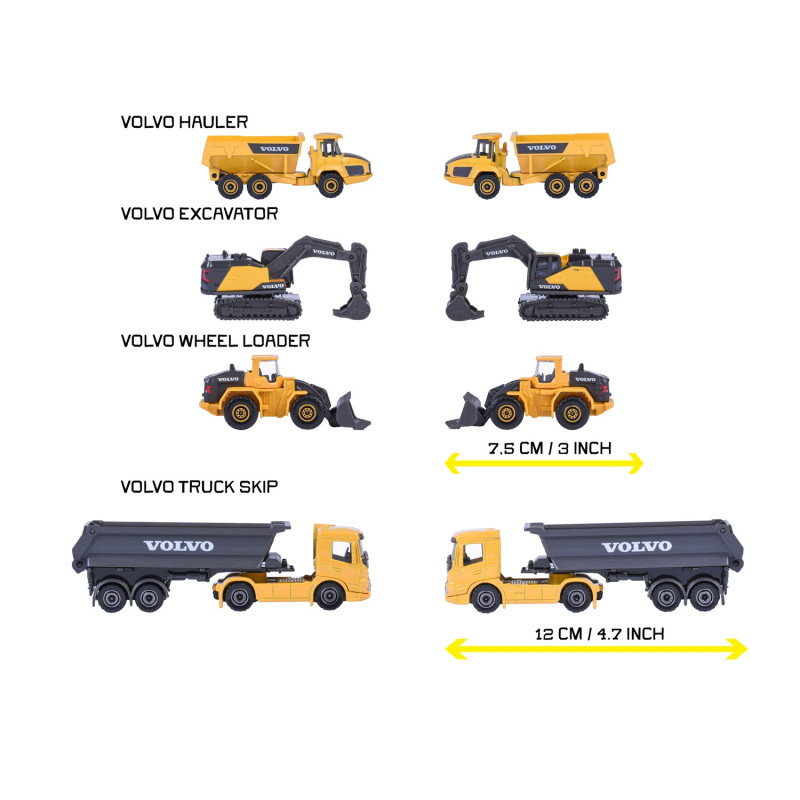 VOLVO HAULER

VOLVO VOLVO

VOLVO EXCAVATOR

VOLVO VOLVO VOLVO VOLVO

VOLVO WHEEL LOADER

VOLVO VOLVO

7.5 CM / 3 INCH

VOLVO TRUCK SKIP

VOLVO VOLVO

12 CM / 4.7 INCH